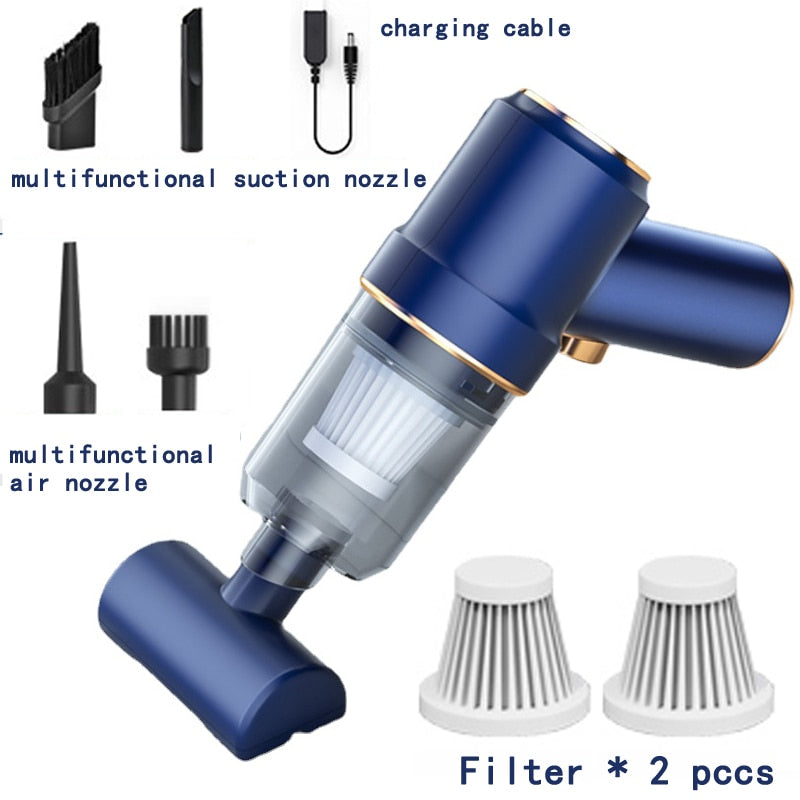 charging cable

multifunctional suction nozzle

multifunctional air nozzle

Filter * 2 pccs