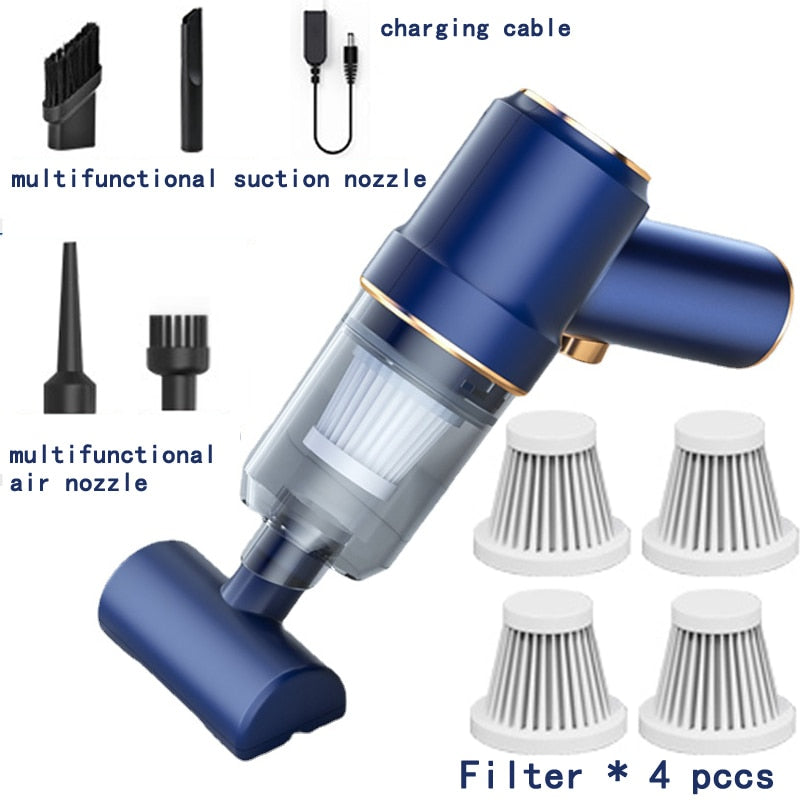 charging cable

multifunctional suction nozzle

multifunctional air nozzle

Filter * 4 pccs